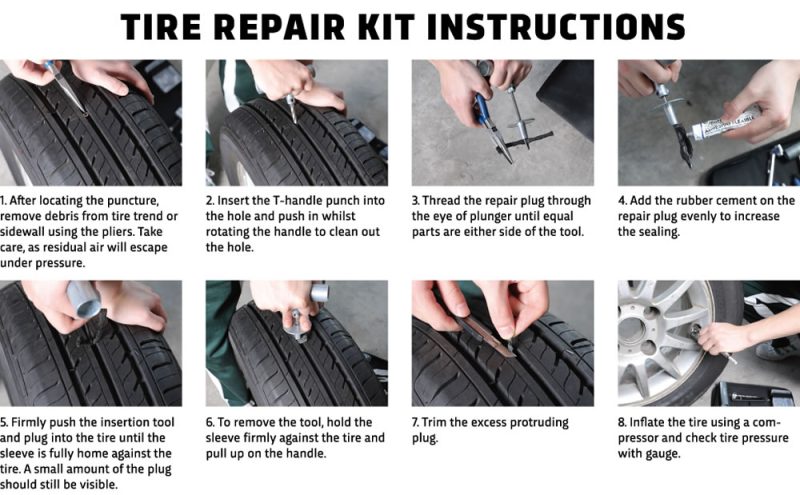 TIRE REPAIR KIT INSTRUCTIONS

1. After locating the puncture, remove debris from tire trend or sidewall using the pliers. Take care, as residual air will escape under pressure.

2. Insert the T-handle punch into the hole and push in whilst rotating the handle to clean out the hole.

3. Thread the repair plug through the eye of plunger until equal parts are either side of the tool.

4. Add the rubber cement on the repair plug evenly to increase the sealing.

5. Firmly push the insertion tool and plug into the tire until the sleeve is fully home against the tire. A small amount of the plug should still be visible.

6. To remove the tool, hold the sleeve firmly against the tire and pull up on the handle.

7. Trim the excess protruding plug.

8. Inflate the tire using a compressor and check tire pressure with gauge.