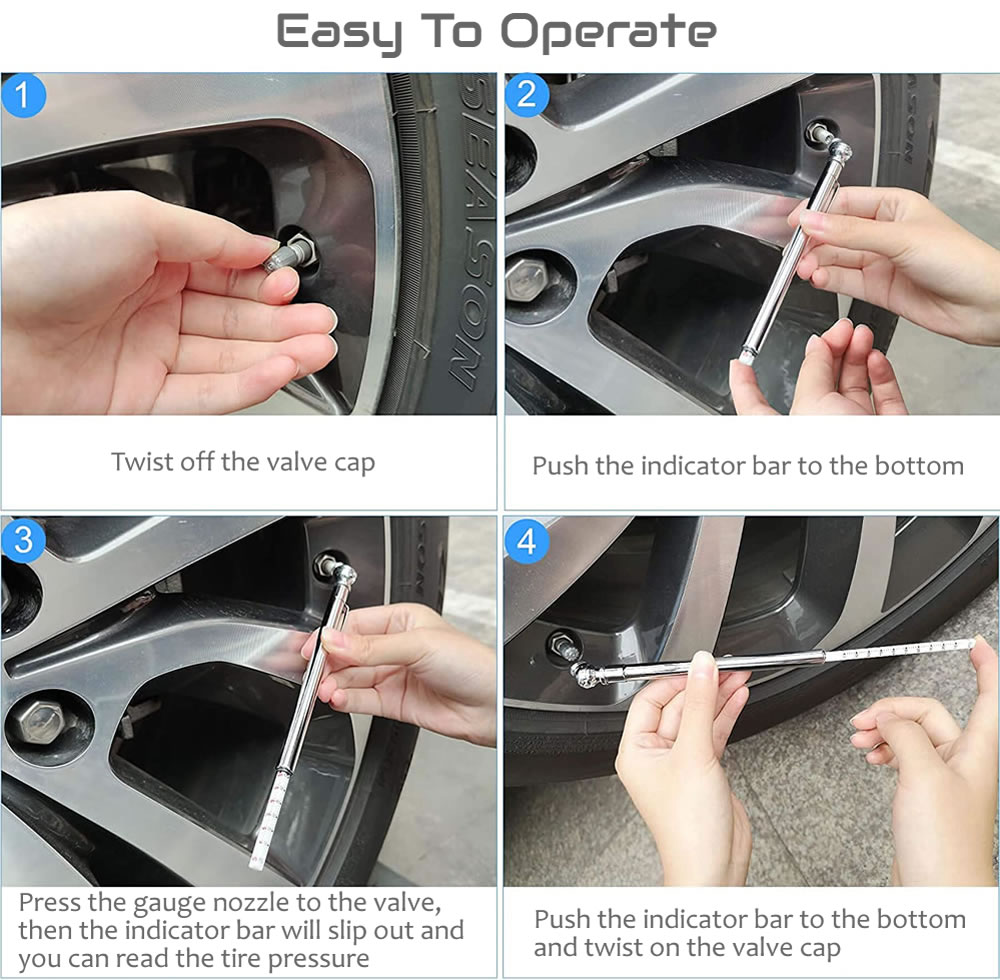 Easy To Operate

1

SEASON

Twist off the valve cap

2

Push the indicator bar to the bottom

3

Press the gauge nozzle to the valve, then the indicator bar will slip out and you can read the tire pressure

4

Push the indicator bar to the bottom and twist on the valve cap